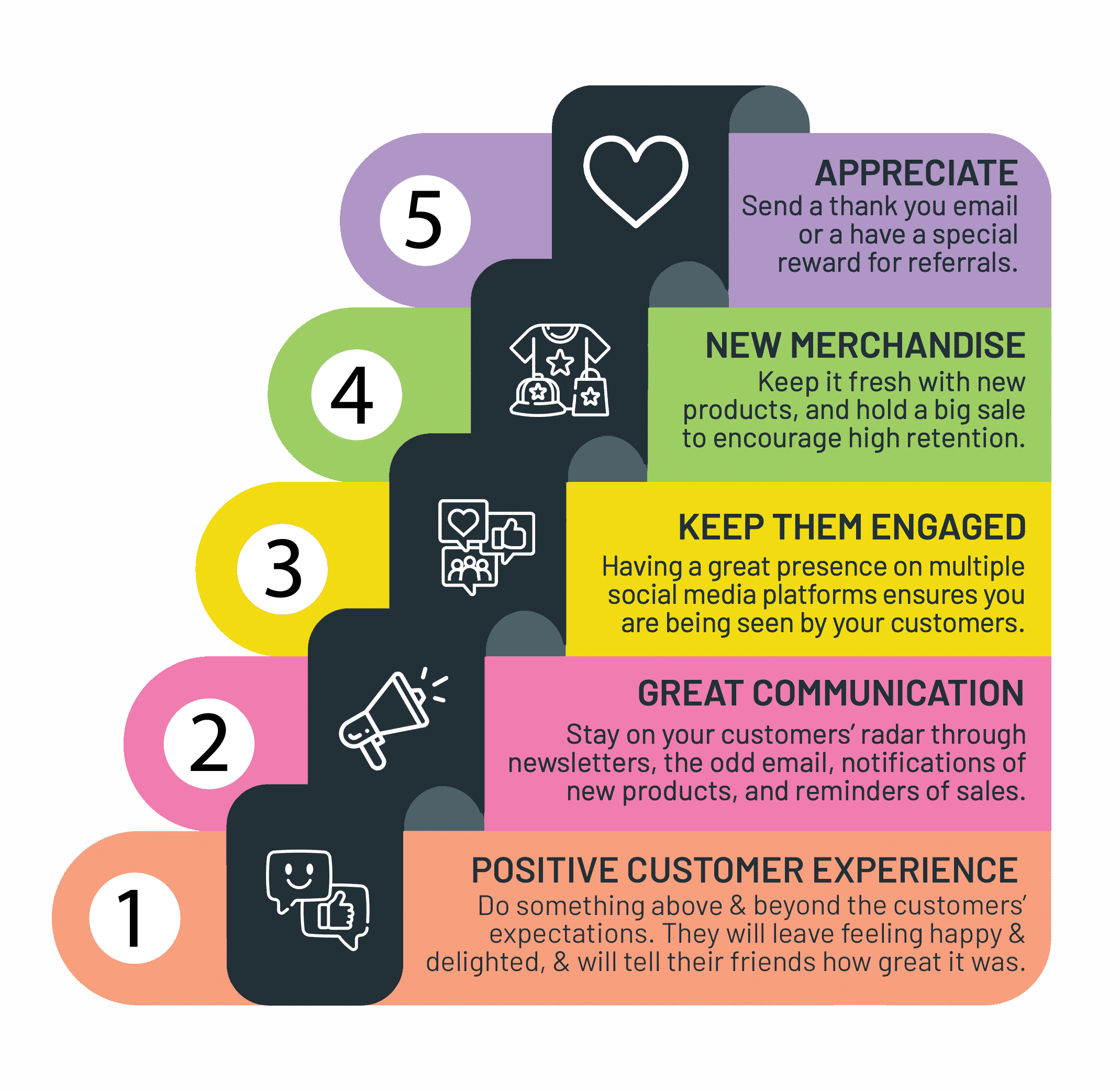 5

APPRECIATE
Send a thank you email or a have a special reward for referrals.

4

NEW MERCHANDISE
Keep it fresh with new products, and hold a big sale to encourage high retention.

3

KEEP THEM ENGAGED
Having a great presence on multiple social media platforms ensures you are being seen by your customers.

2

GREAT COMMUNICATION
Stay on your customers' radar through newsletters, the odd email, notifications of new products, and reminders of sales.

1

POSITIVE CUSTOMER EXPERIENCE
Do something above & beyond the customers' expectations. They will leave feeling happy & delighted, & will tell their friends how great it was.